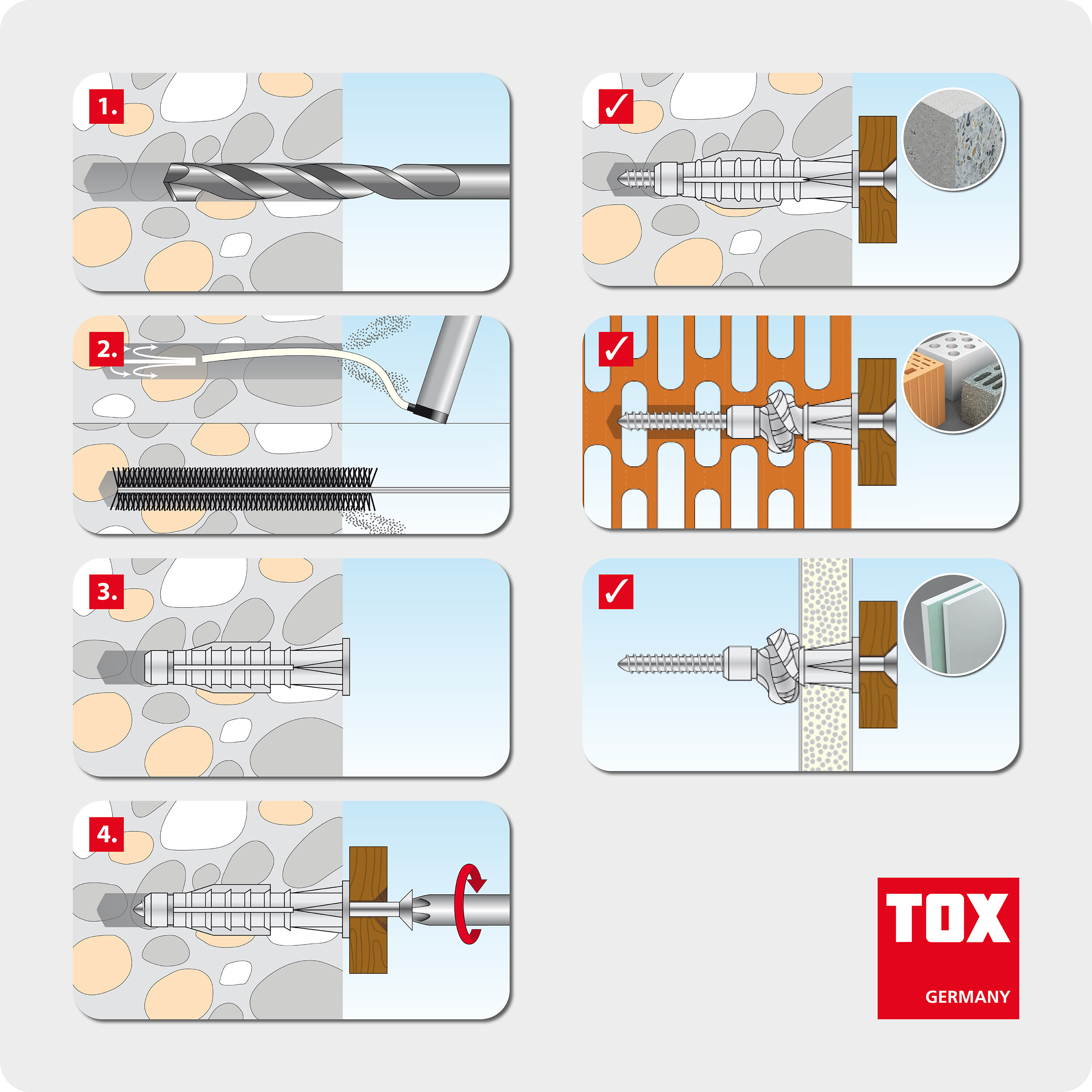 1.

2.

3.

4.

✓

✓

✓

TOX
GERMANY