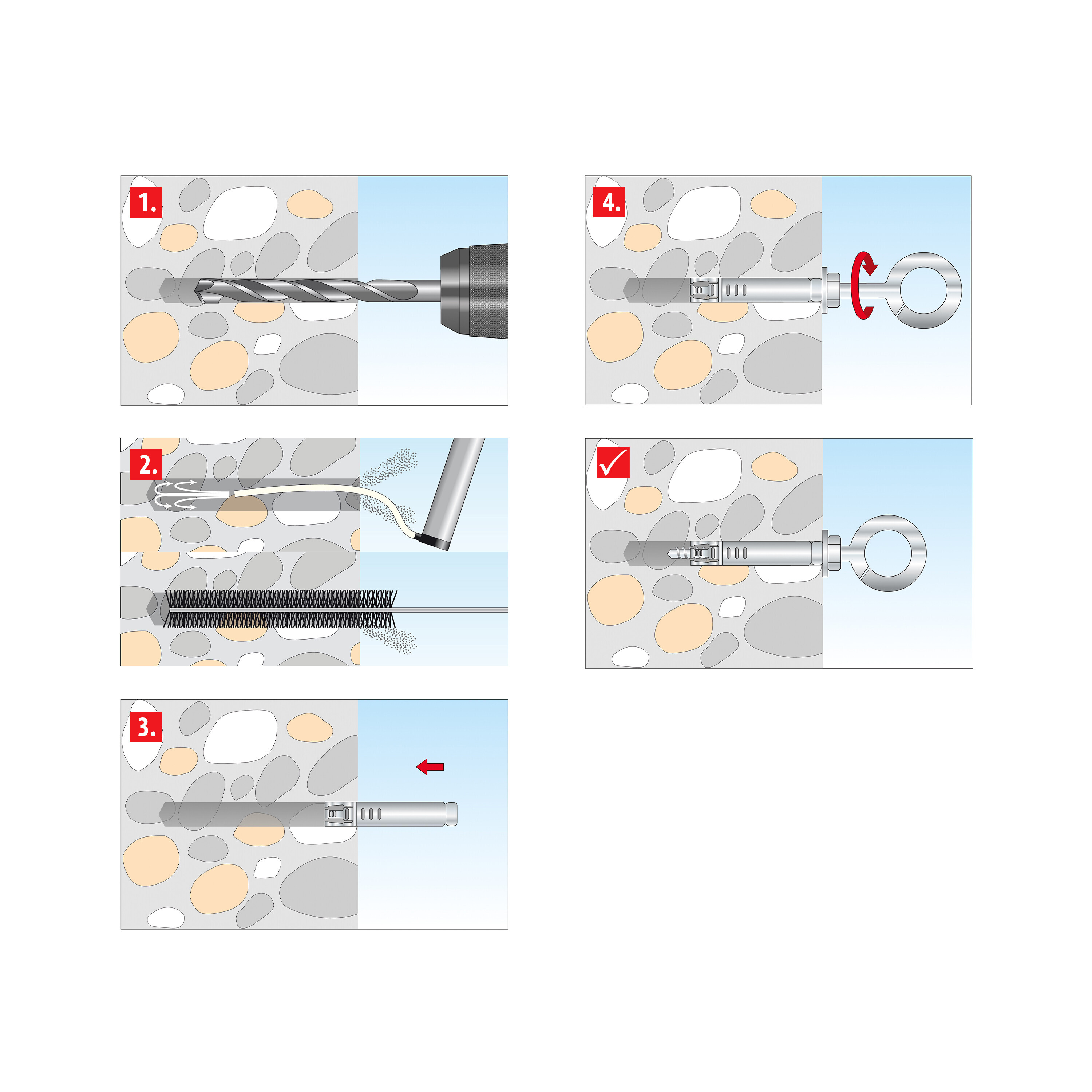 1.

2.

3.

4.

✓