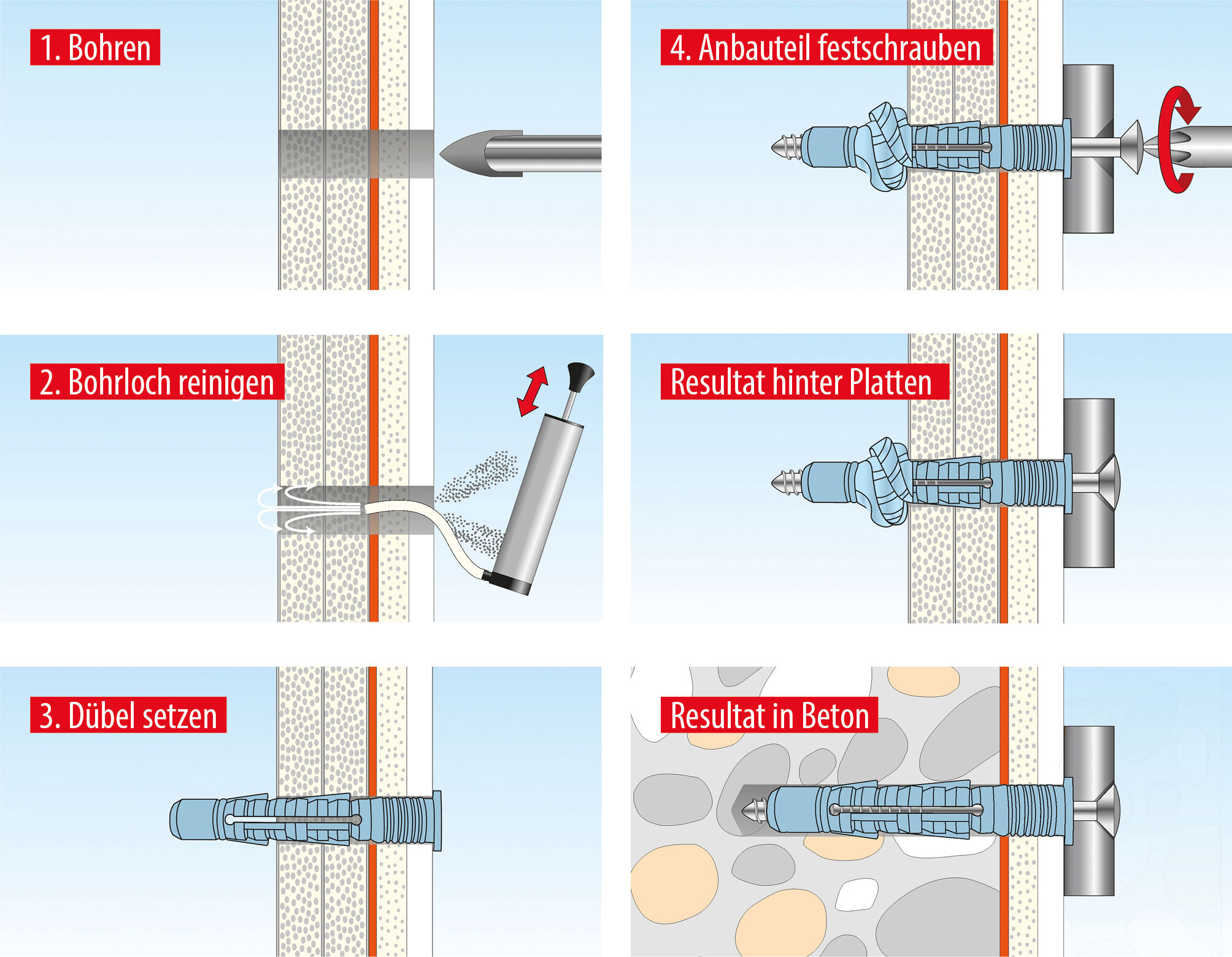 1. Bohren

2. Bohrloch reinigen

3. Dübel setzen

4. Anbauteil festschrauben

Resultat hinter Platten

Resultat in Beton