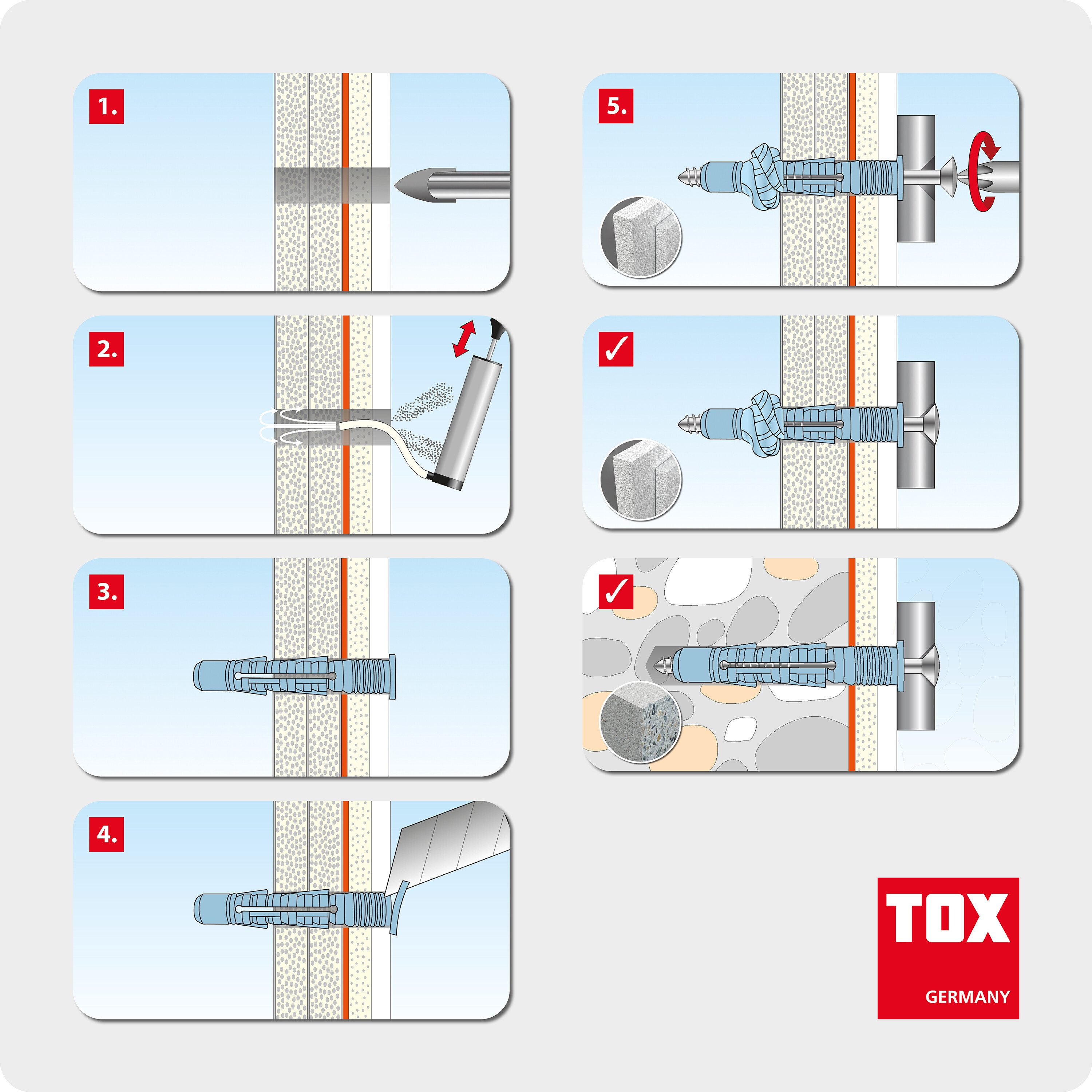 1.

2.

3.

4.

5.

✓

✓

TOX

GERMANY