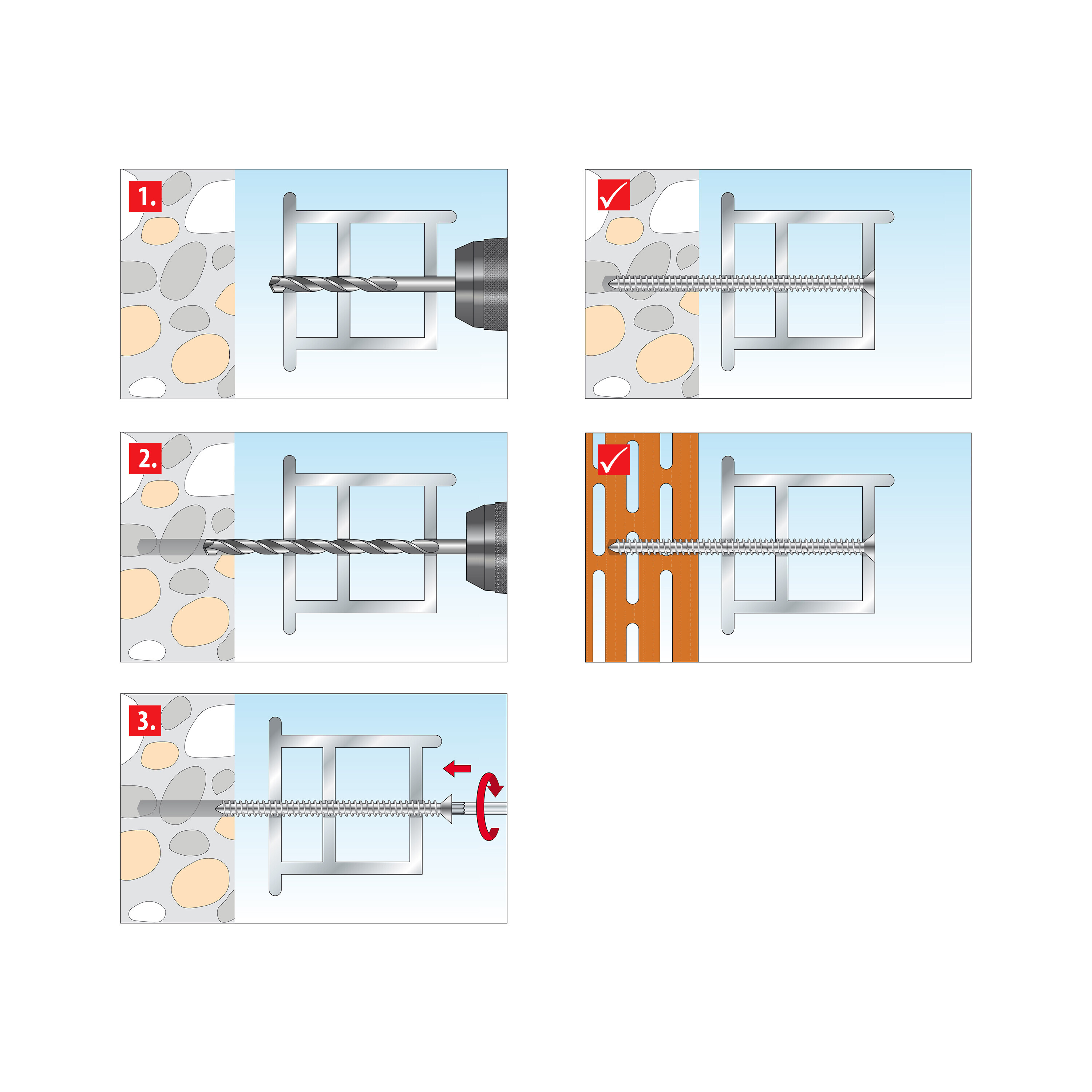 1.

2.

3.