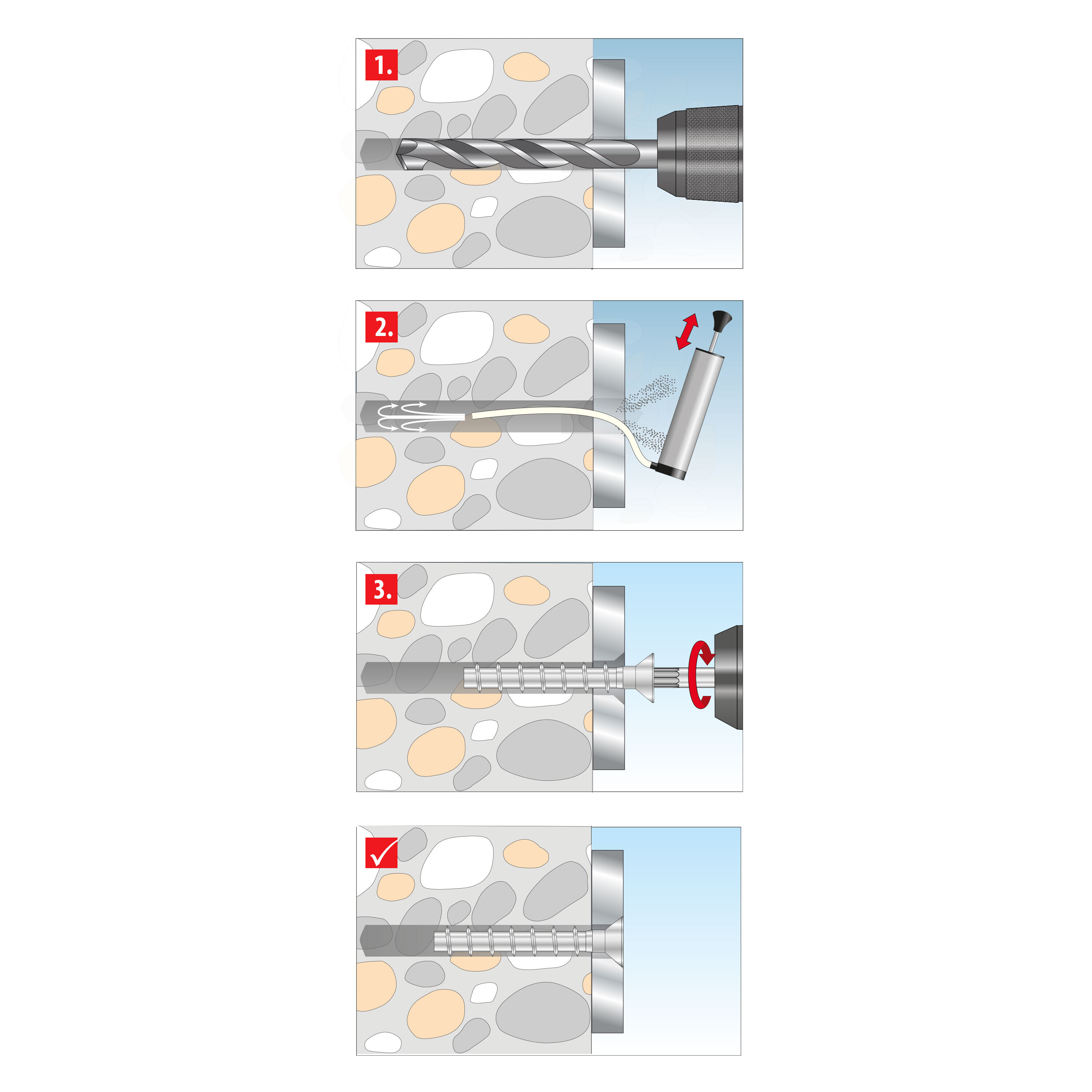 1.

2.

3.