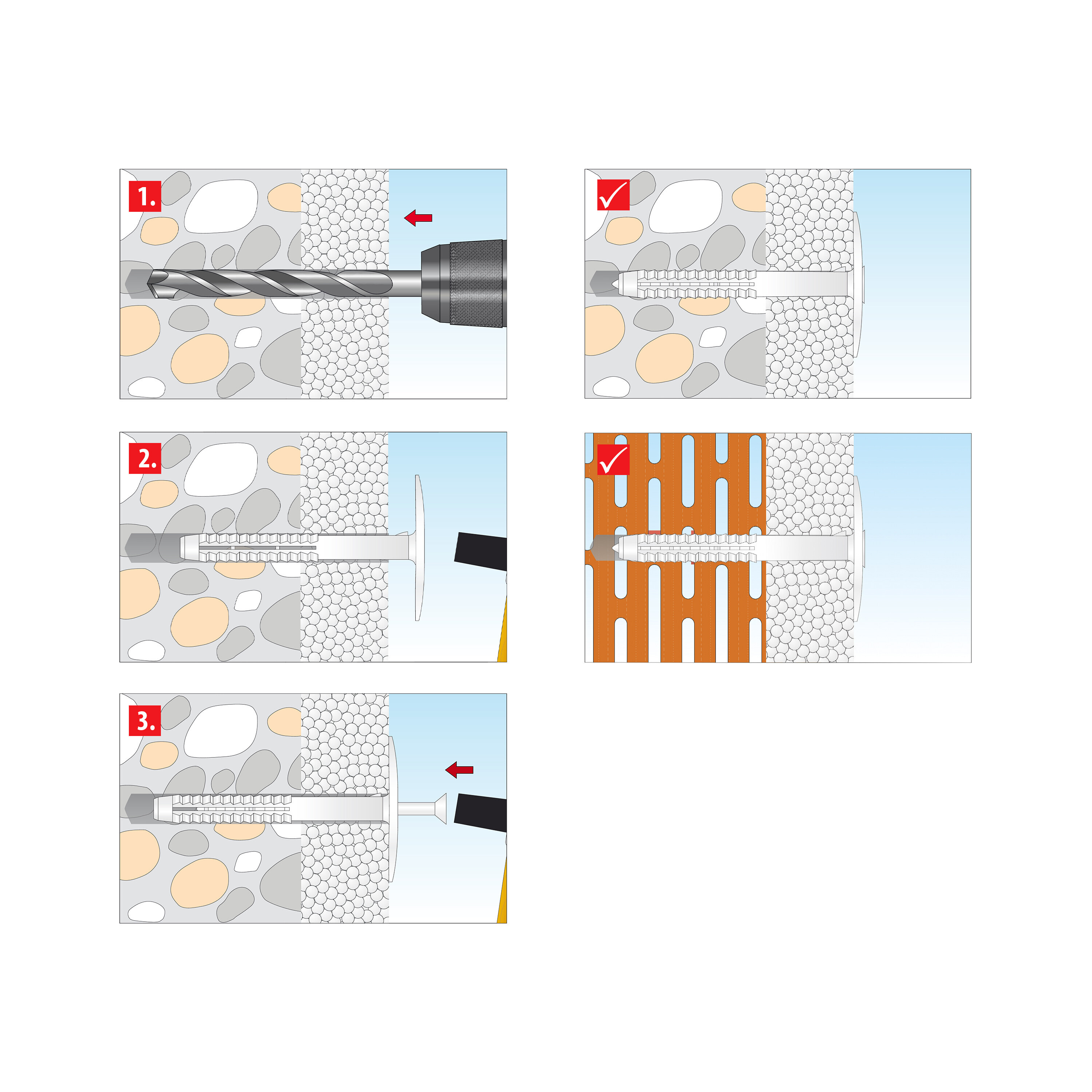 1.

2.

3.