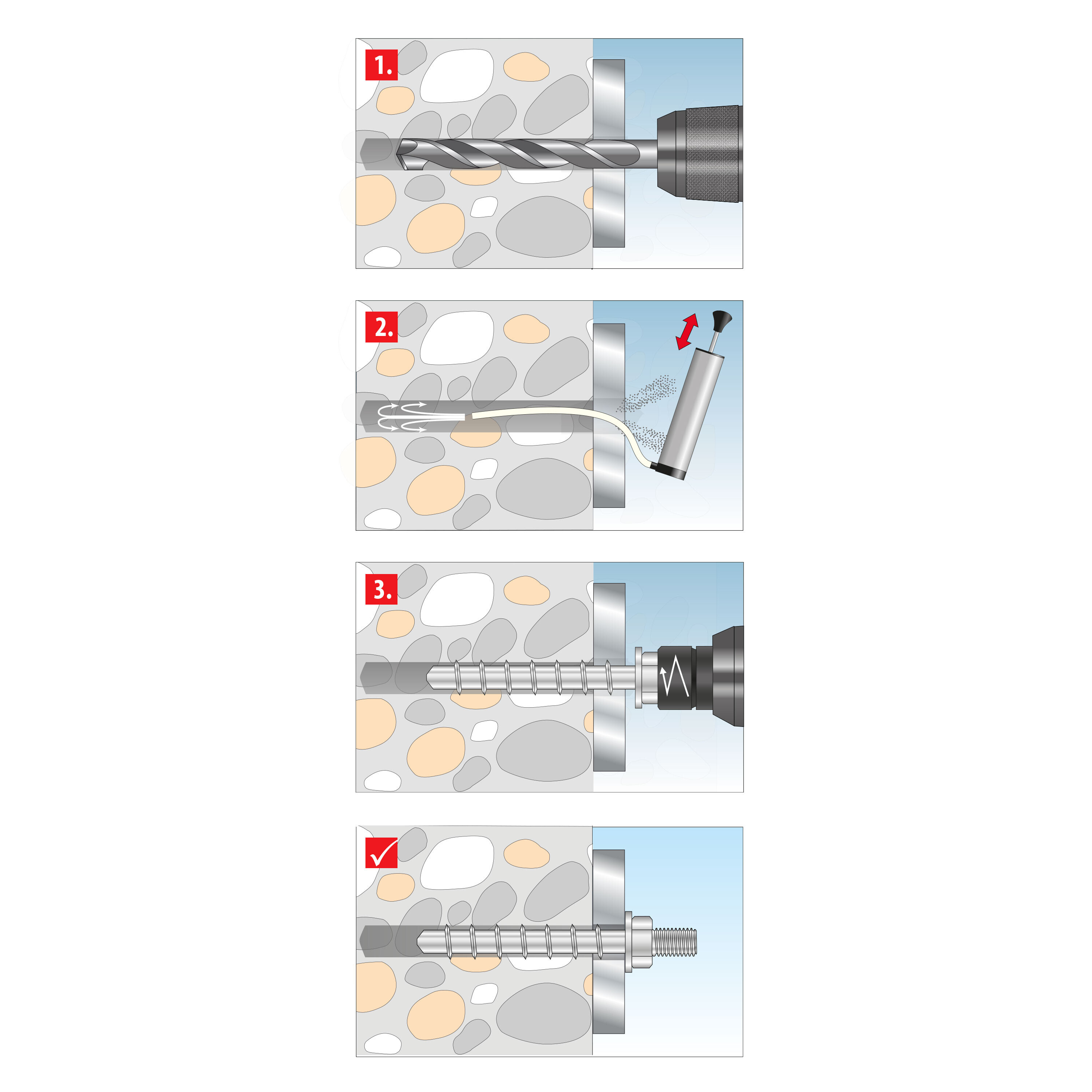 1.

2.

3.