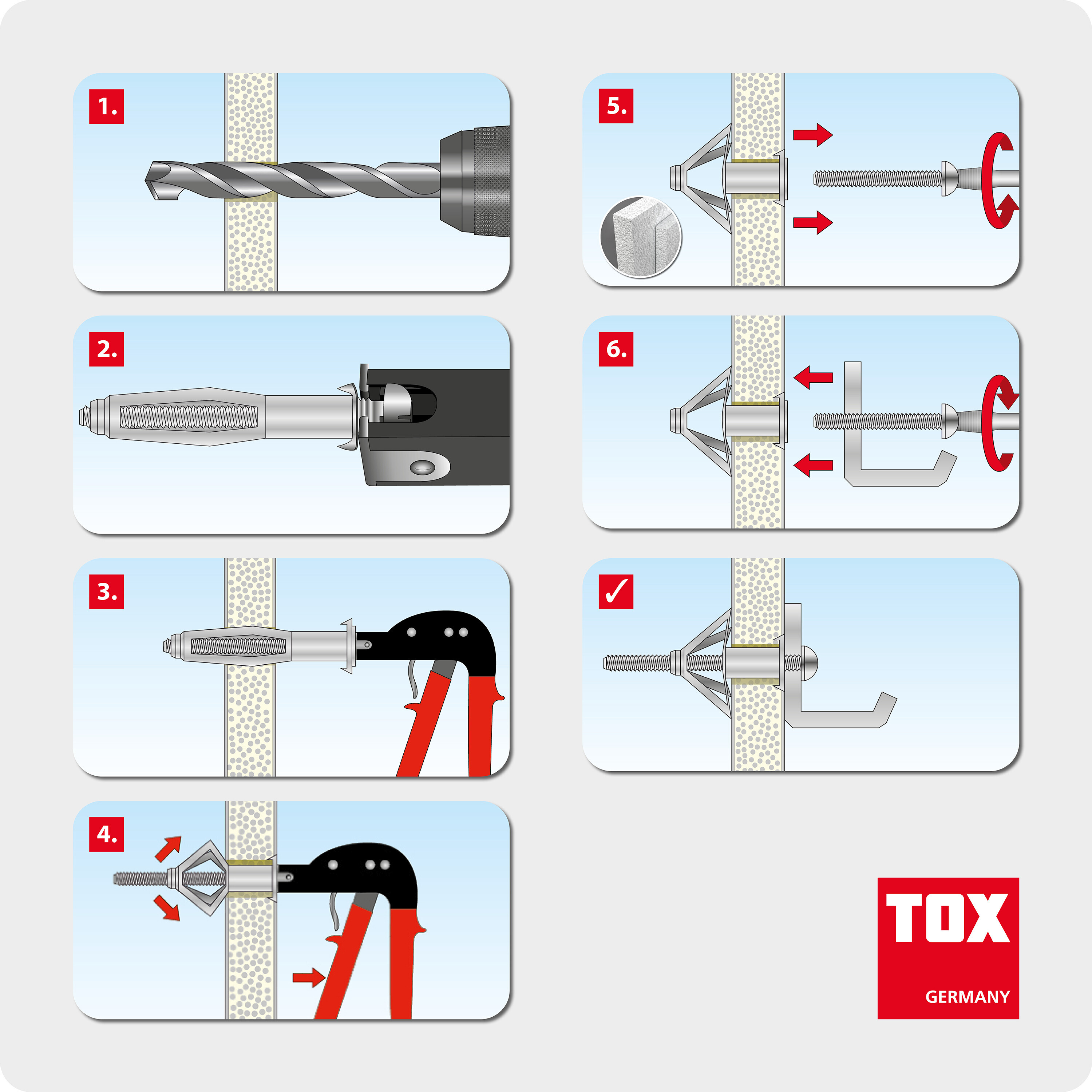 1.

2.

3.

4.

5.

6.

✓

TOX
GERMANY