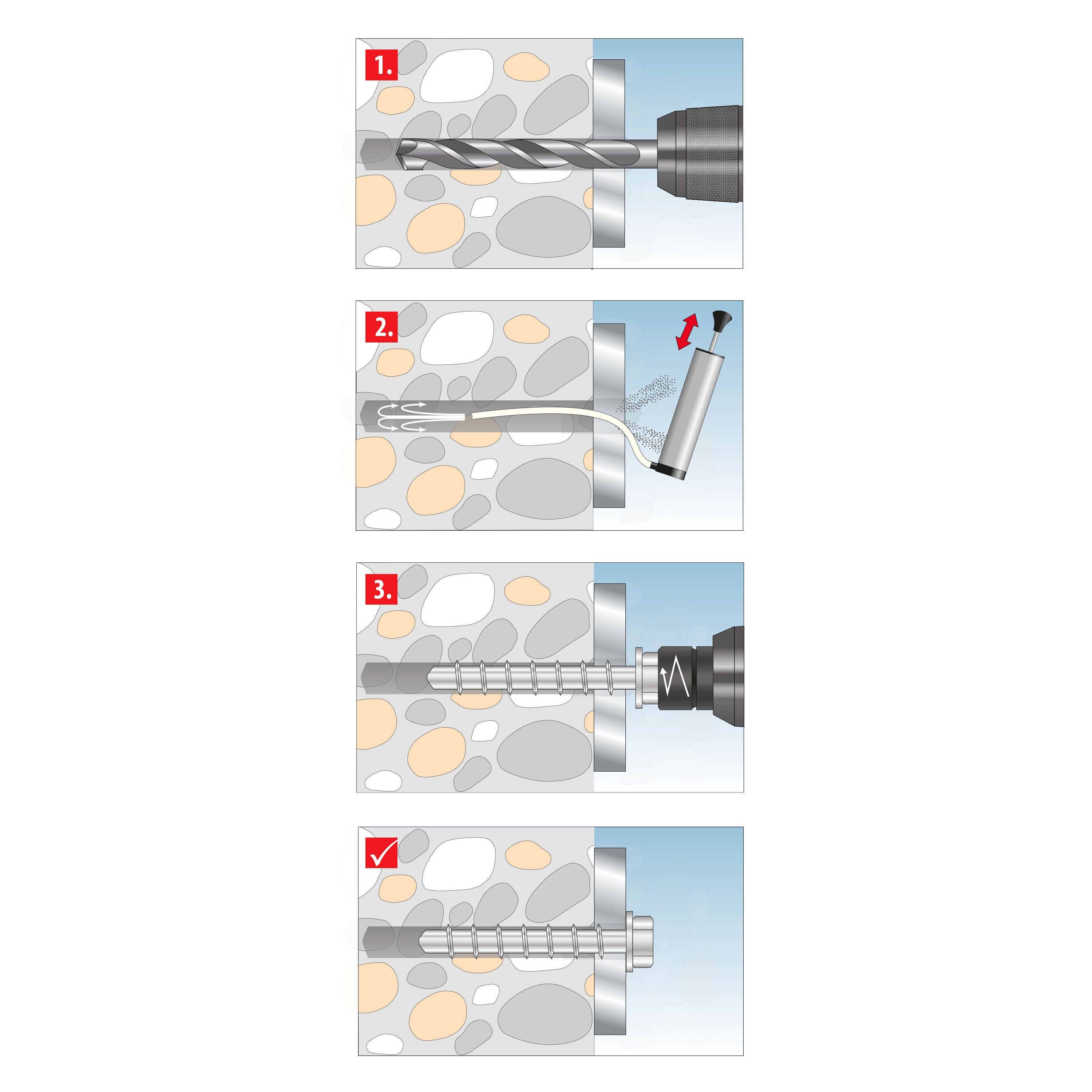 1.

2.

3.