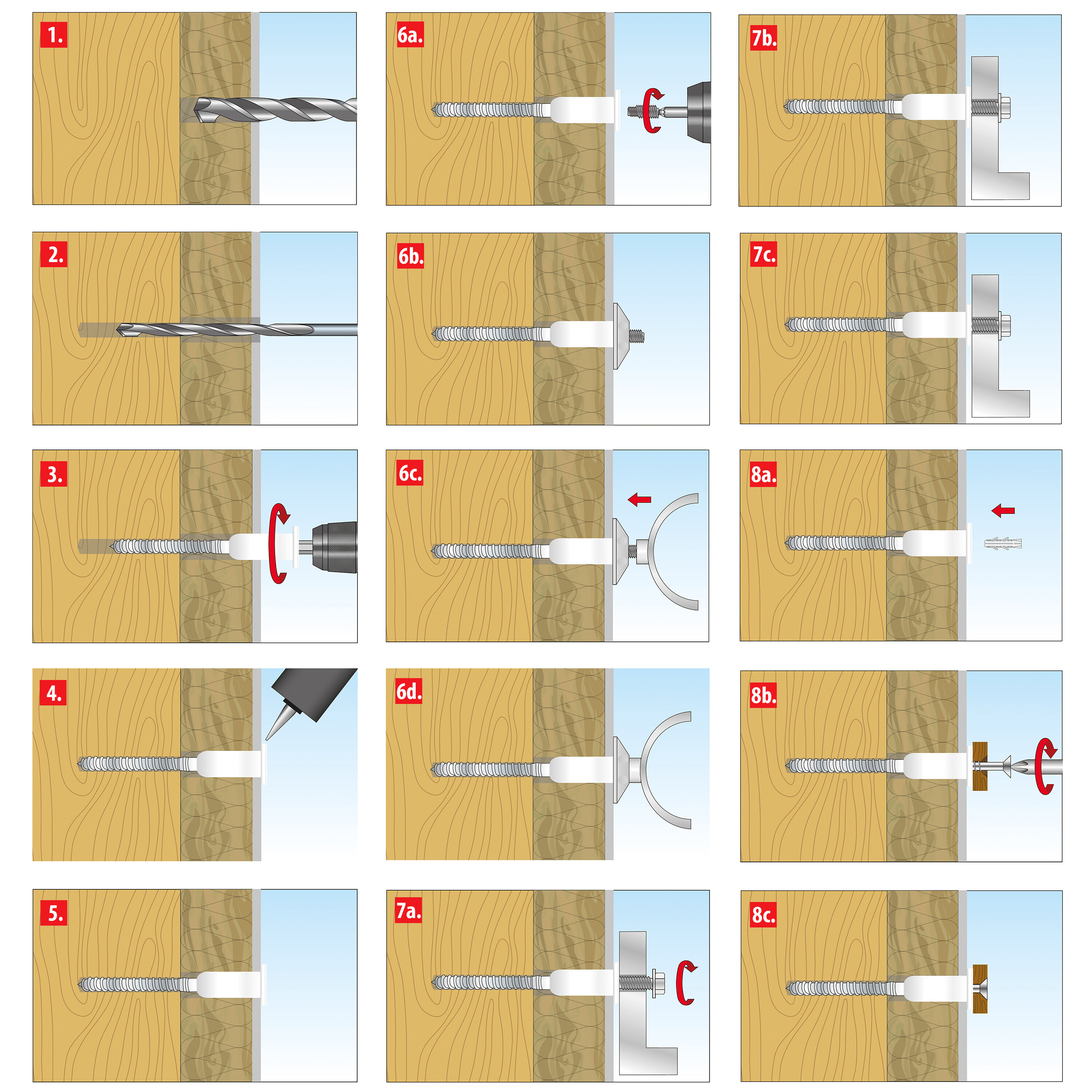 1.

2.

3.

4.

5.

6a.

6b.

6c.

6d.

7a.

7b.

7c.

8a.

8b.

8c.