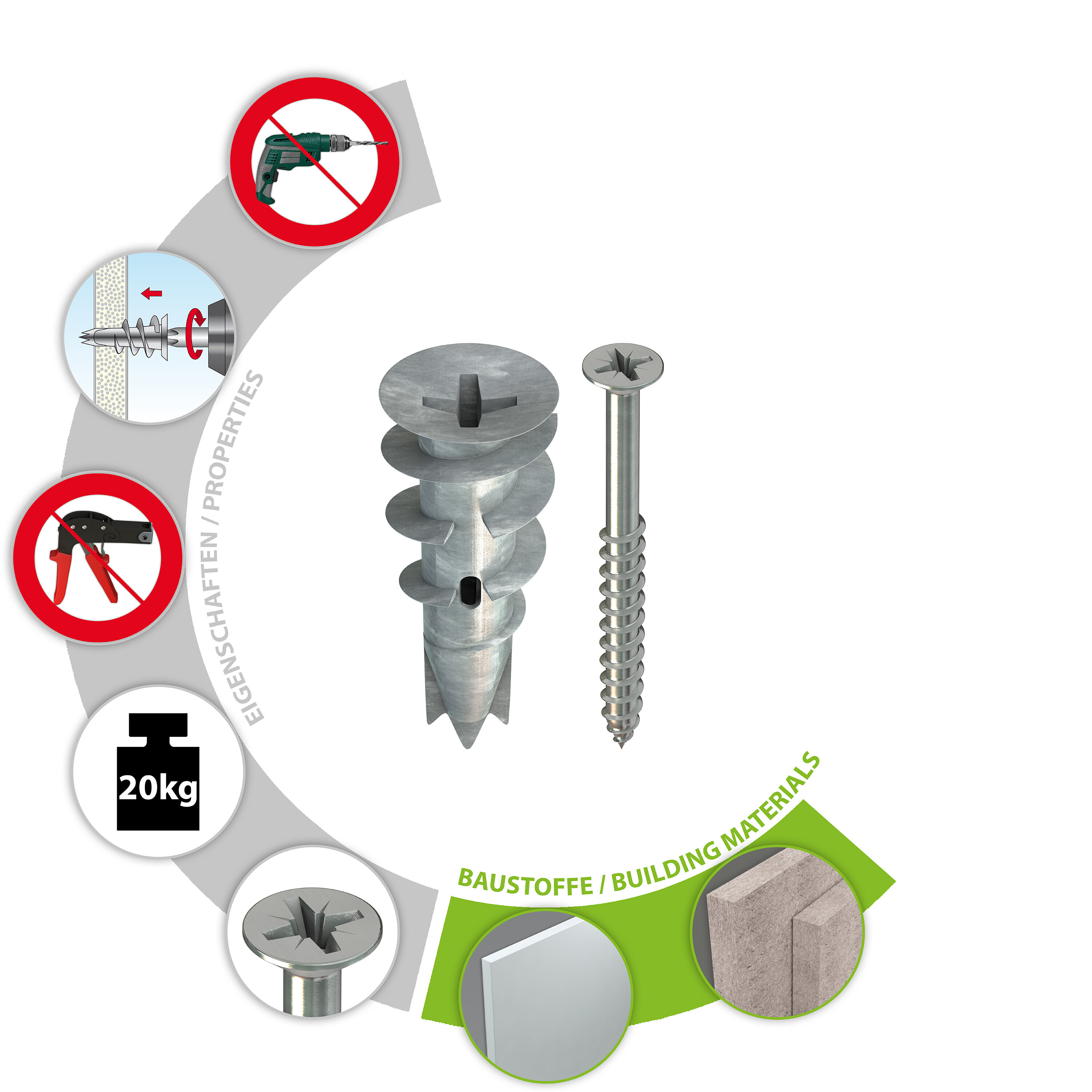 EIGENSCHAFTEN / PROPERTIES

20kg

BAUSTOFFE / BUILDING MATERIALS