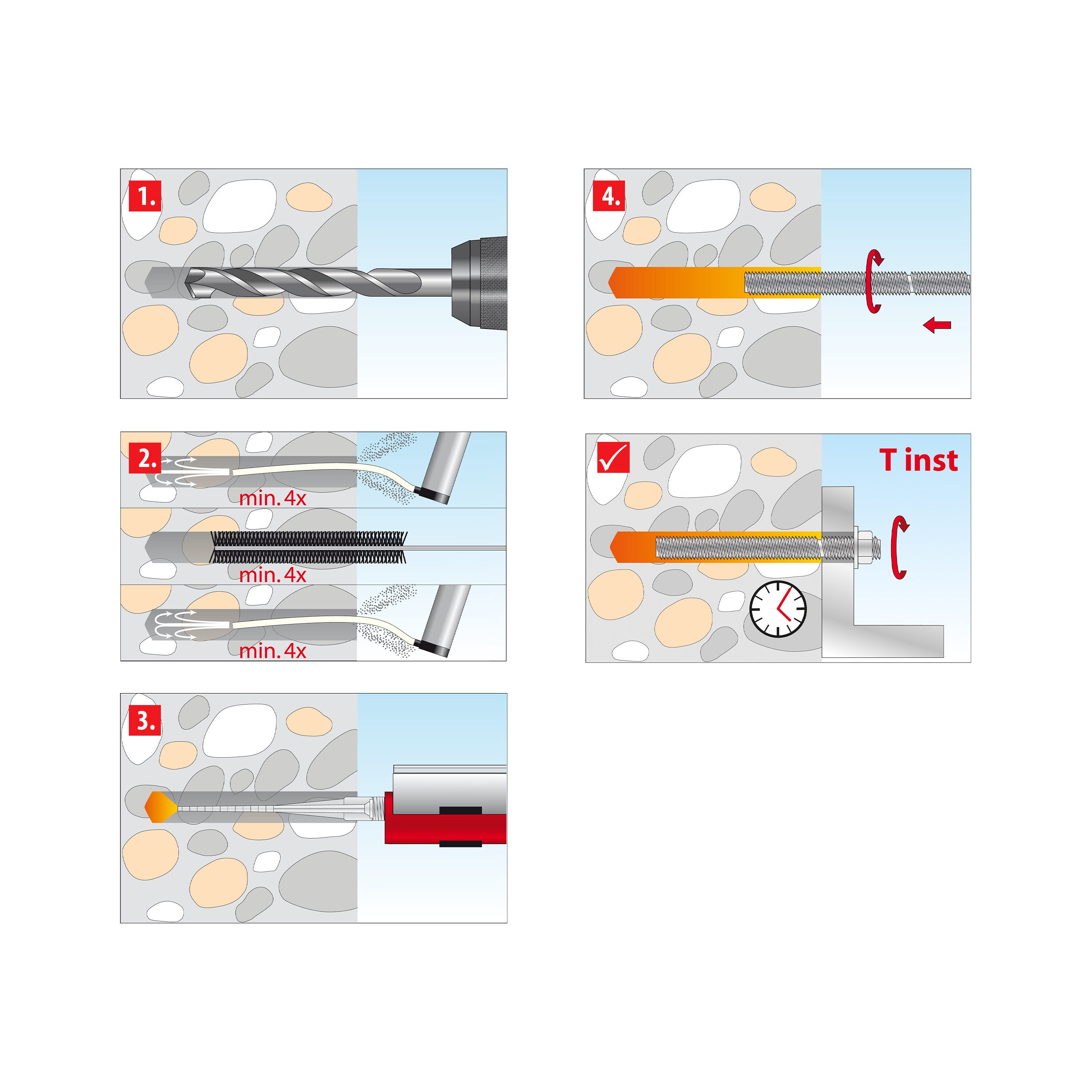 1.

2.

min. 4x

min. 4x

min. 4x

3.

4.

T inst