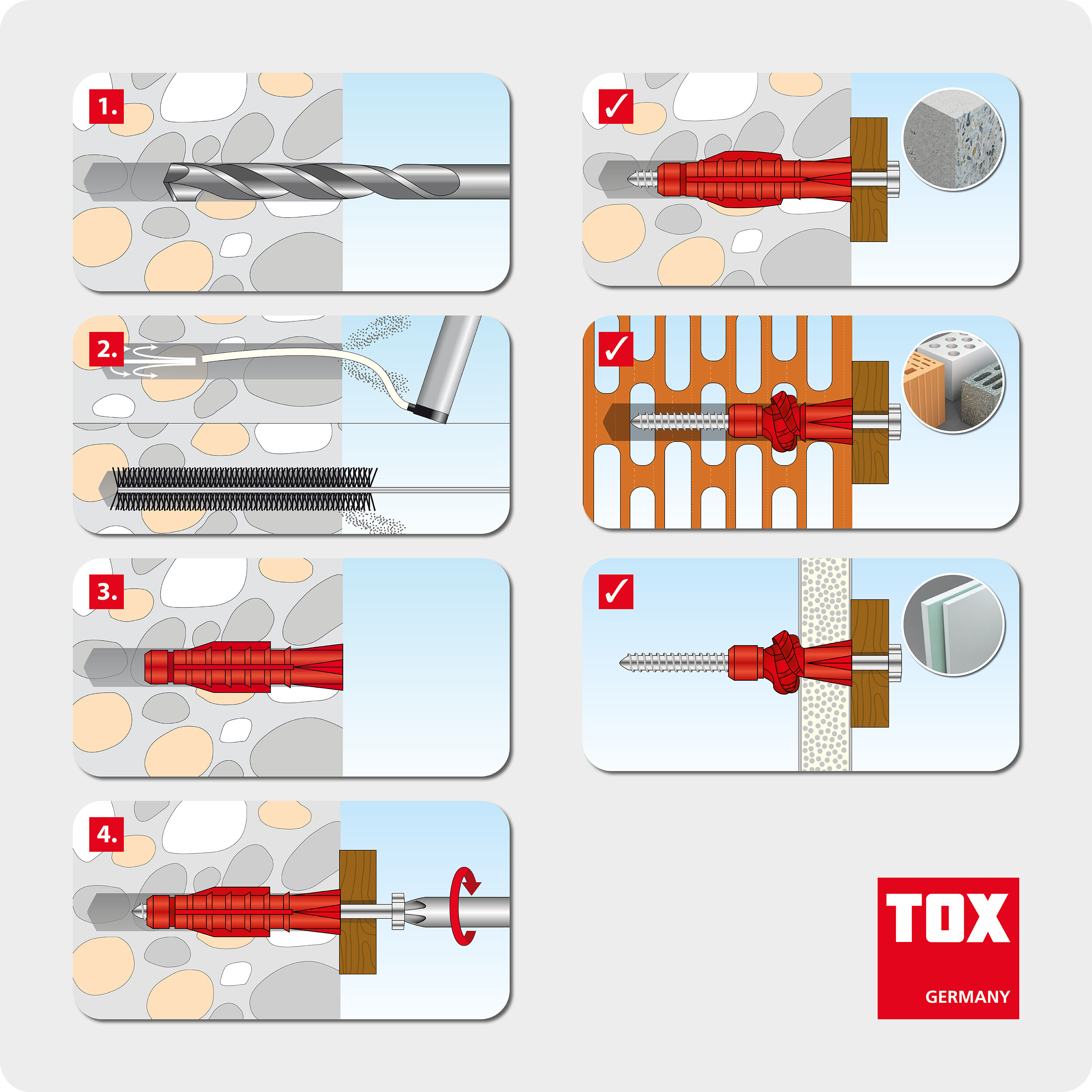 1.

2.

3.

4.

✓

✓

✓

TOX

GERMANY