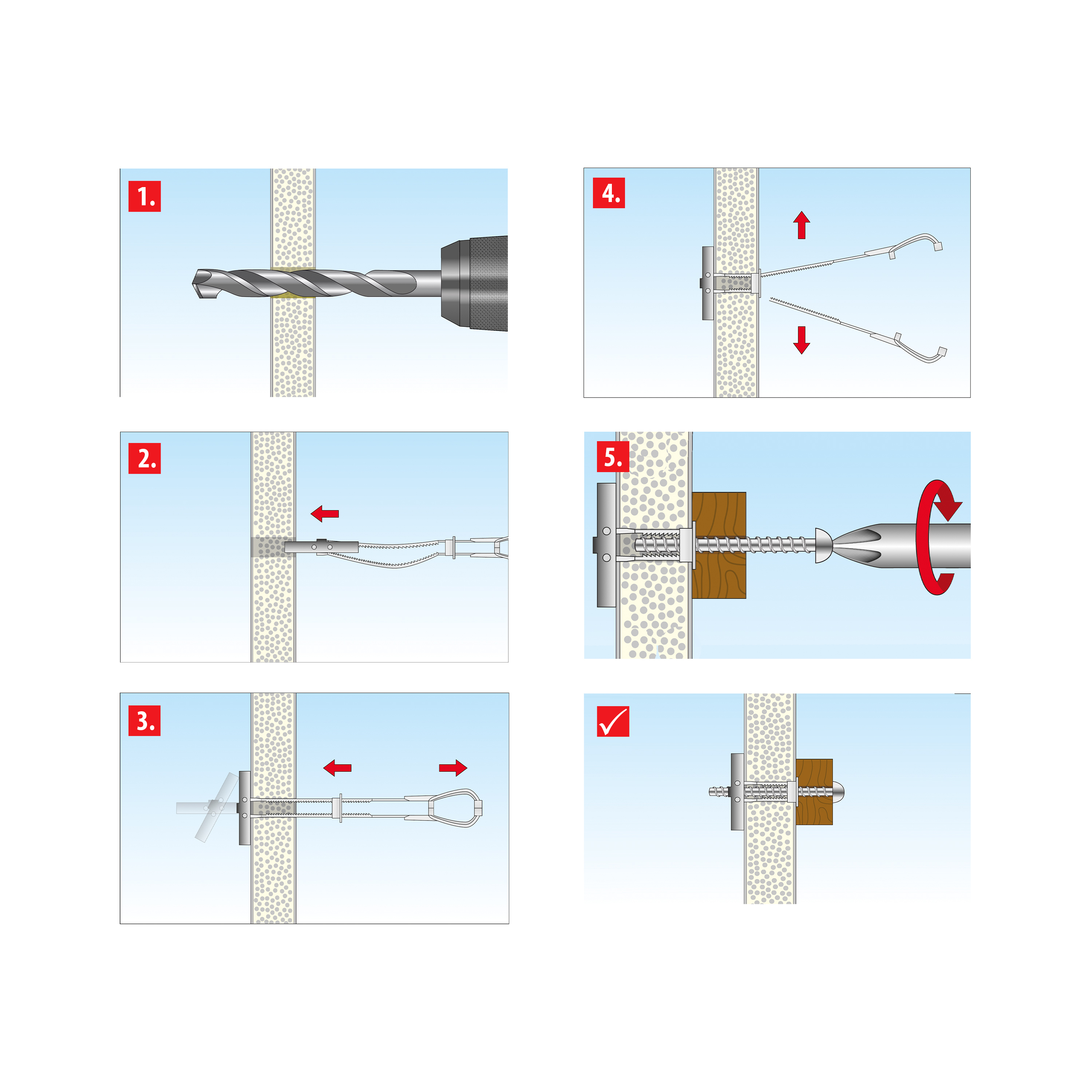 1.

2.

3.

4.

5.

✓