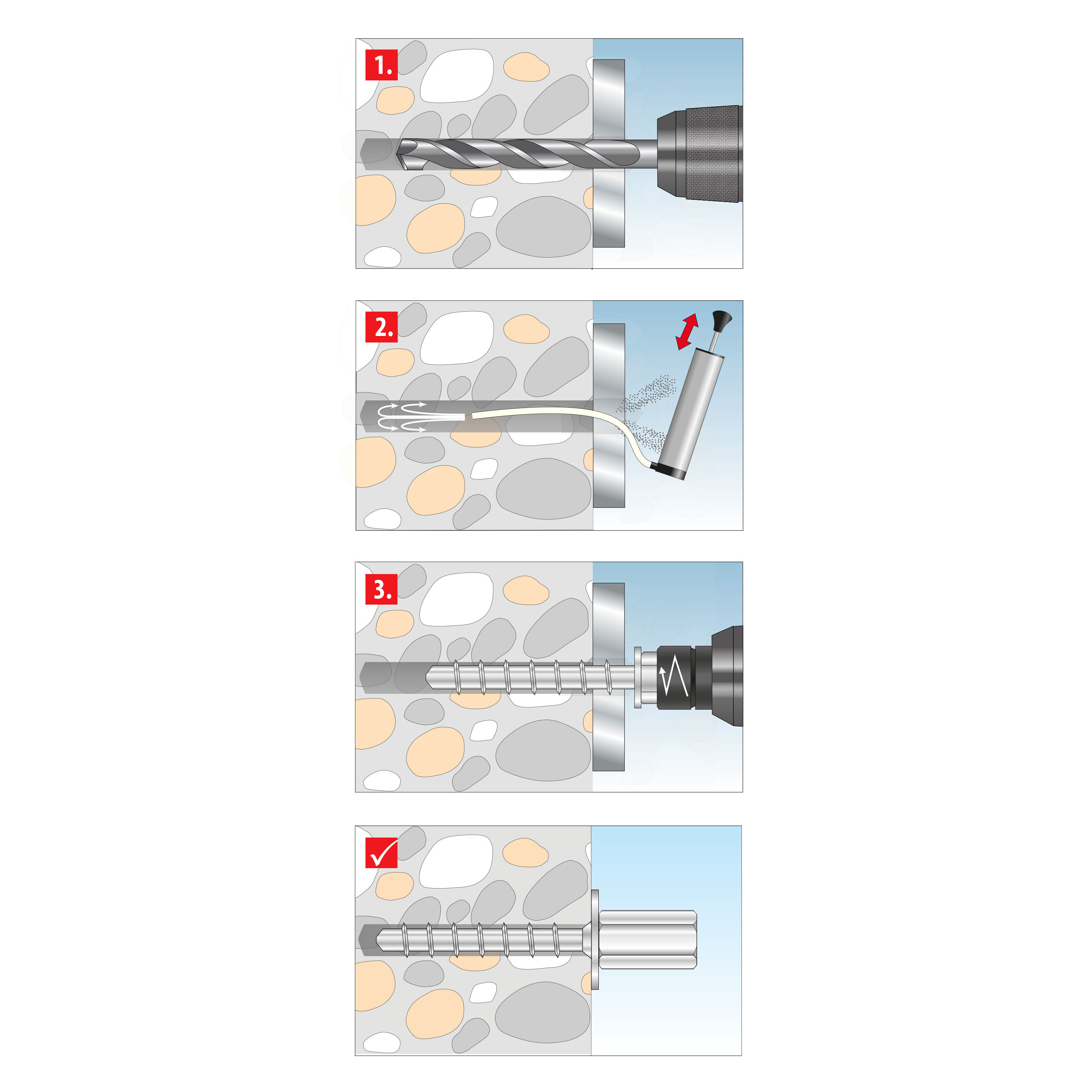 1.

2.

3.