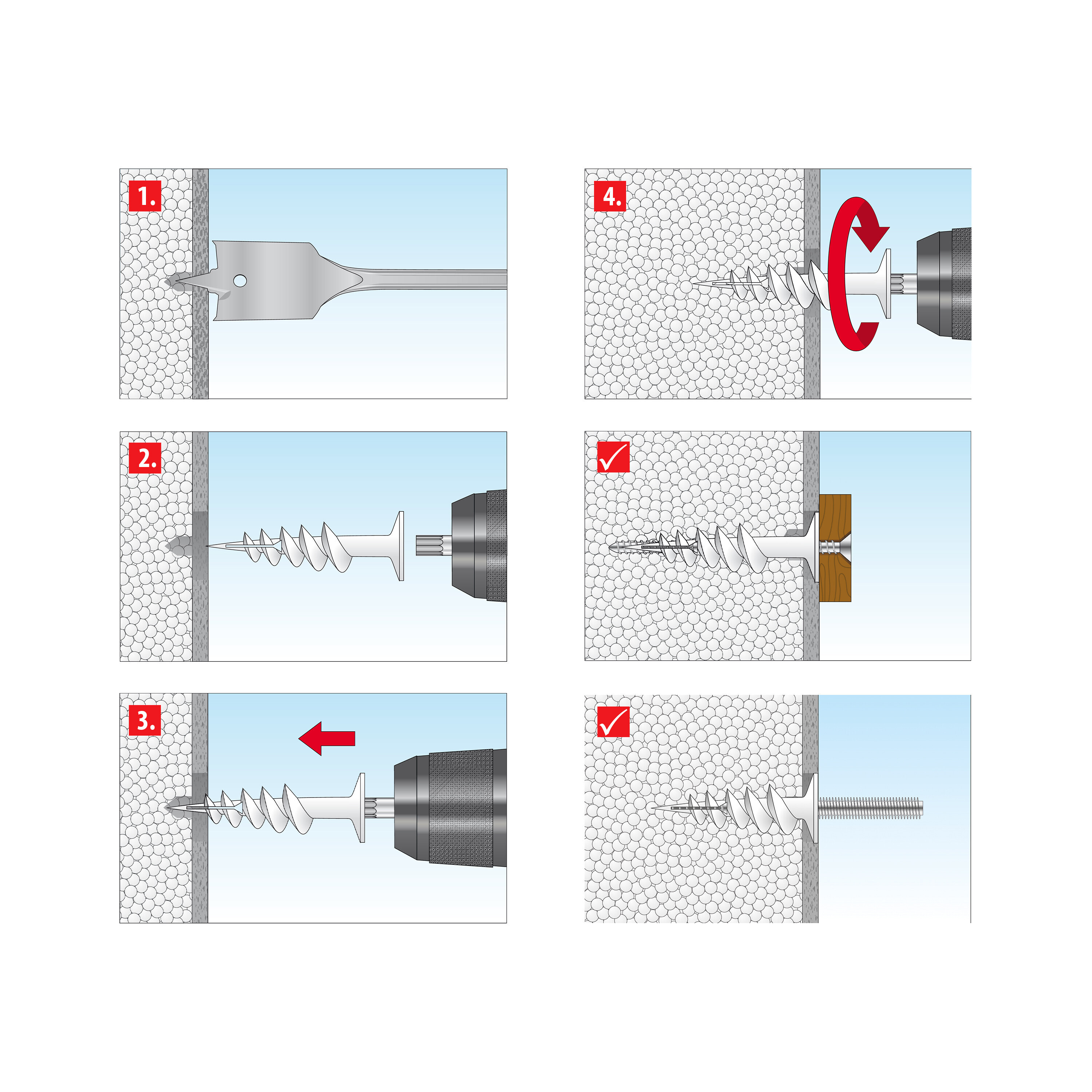 1.

2.

3.

4.