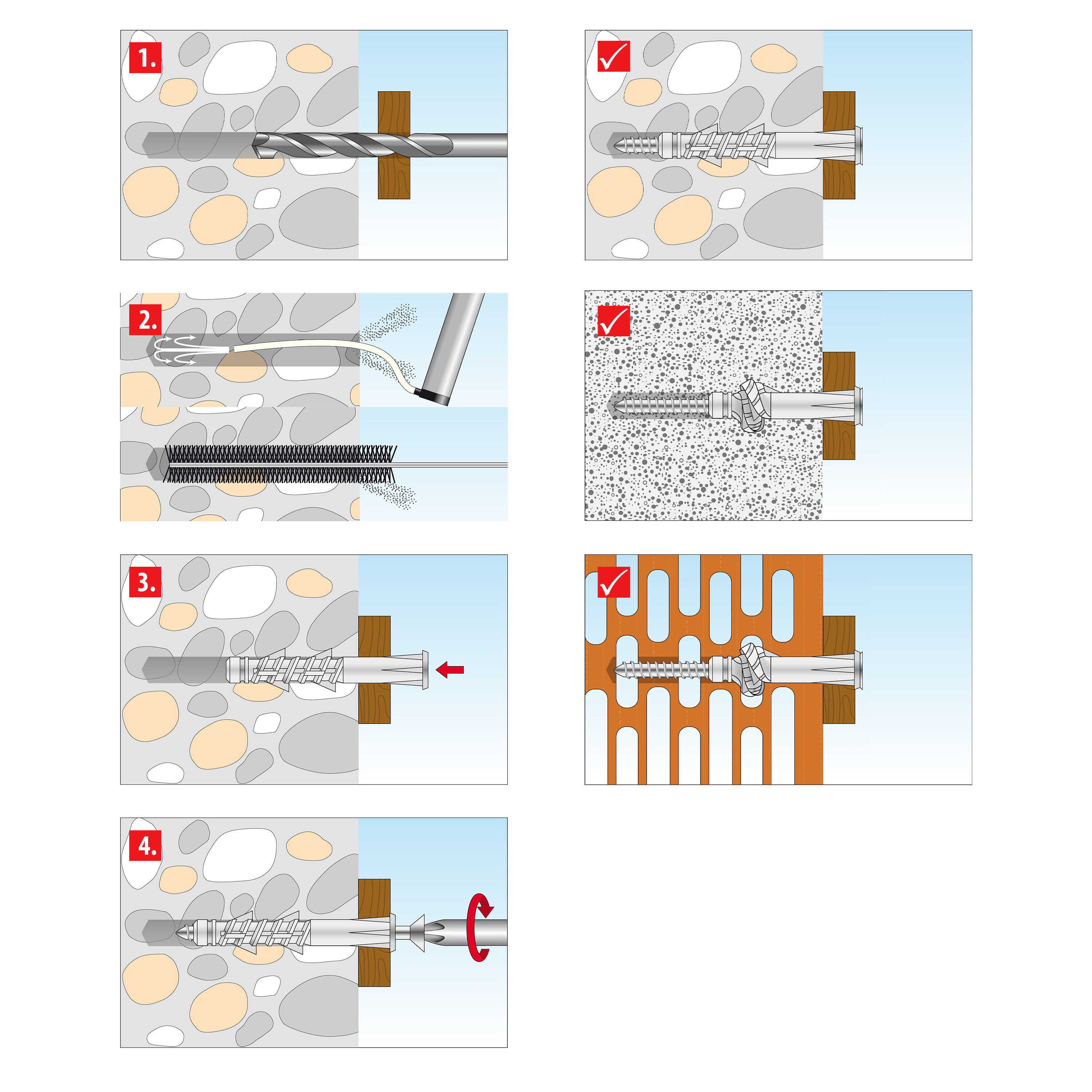 1.

2.

3.

4.