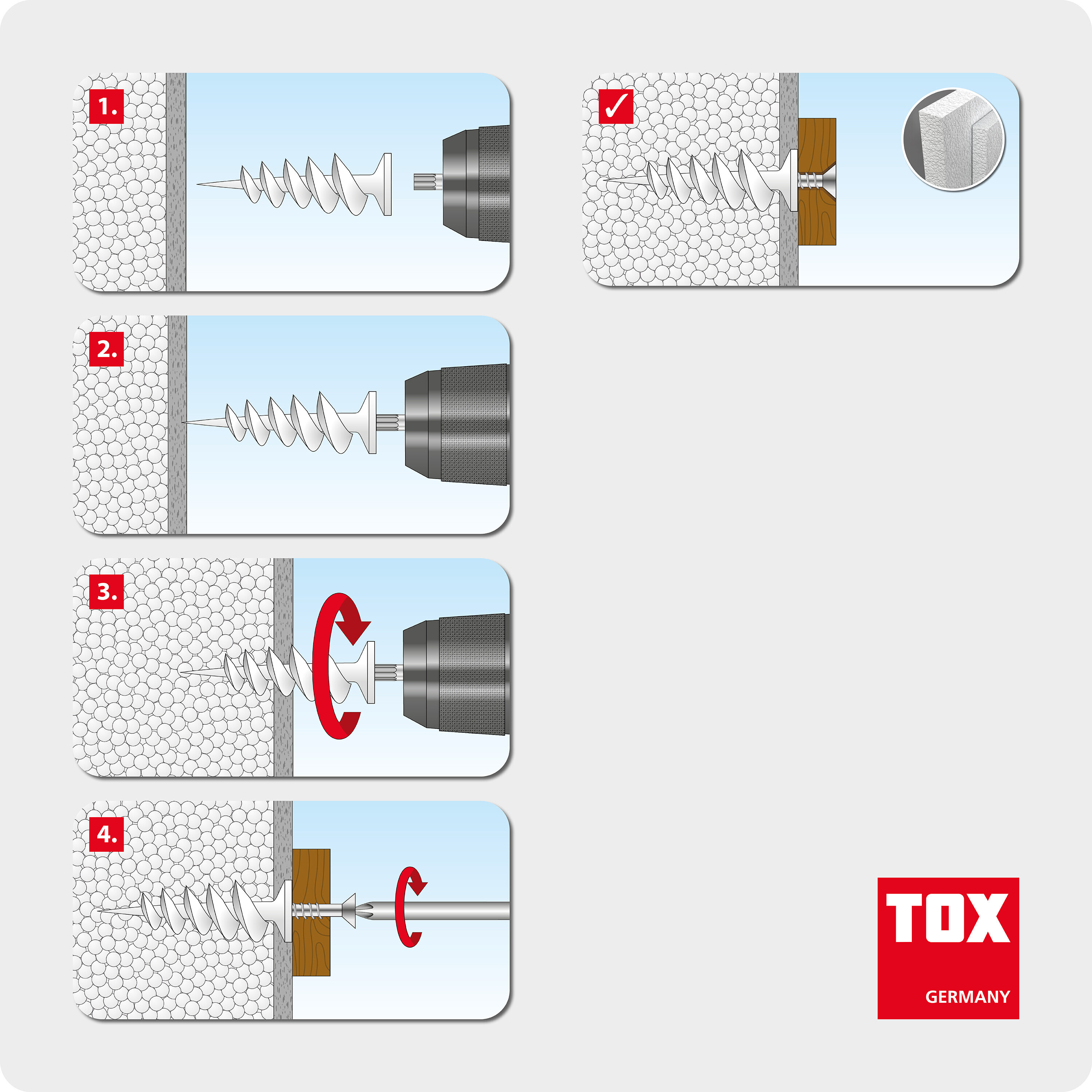 1.

2.

3.

4.

✓

TOX
GERMANY