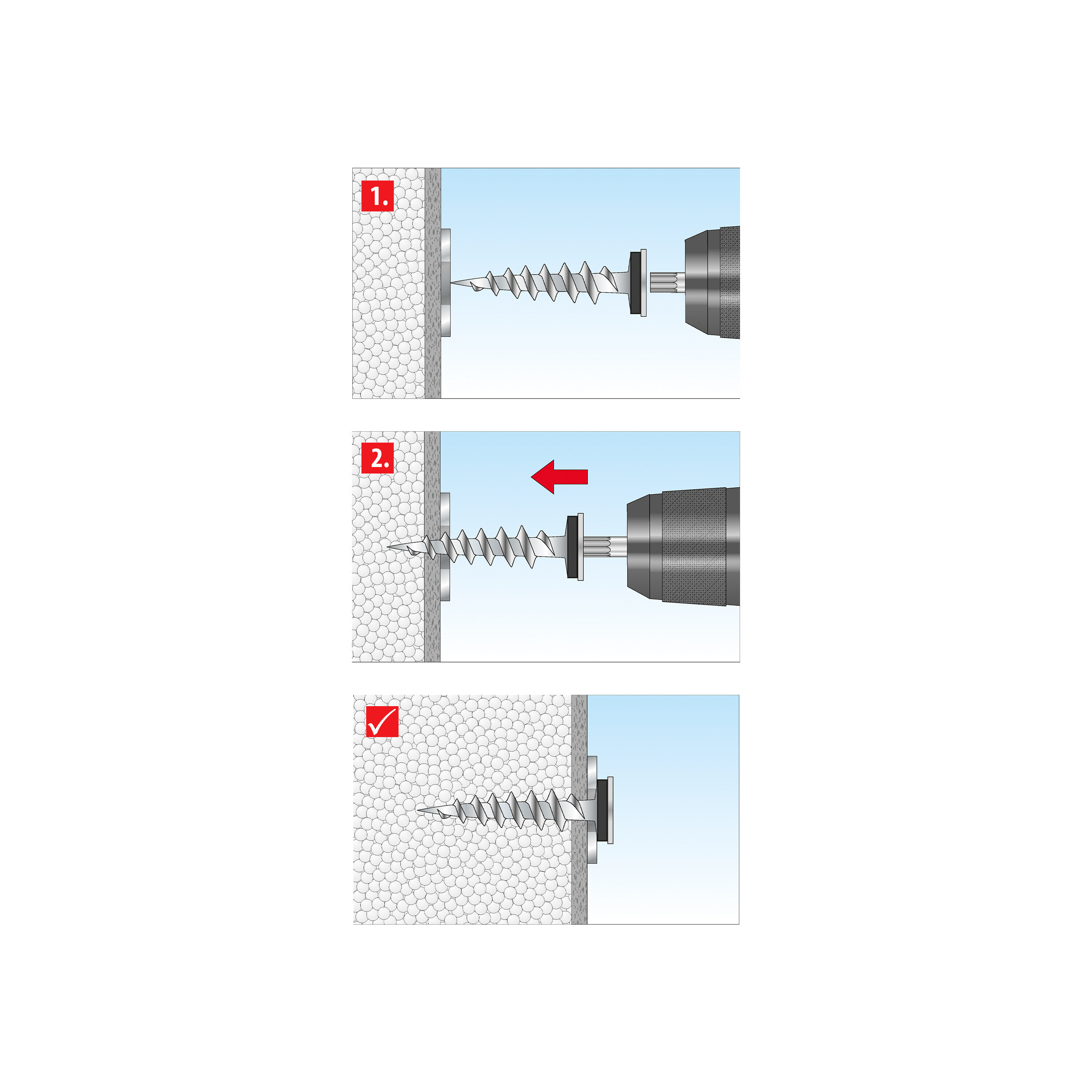 1.

2.