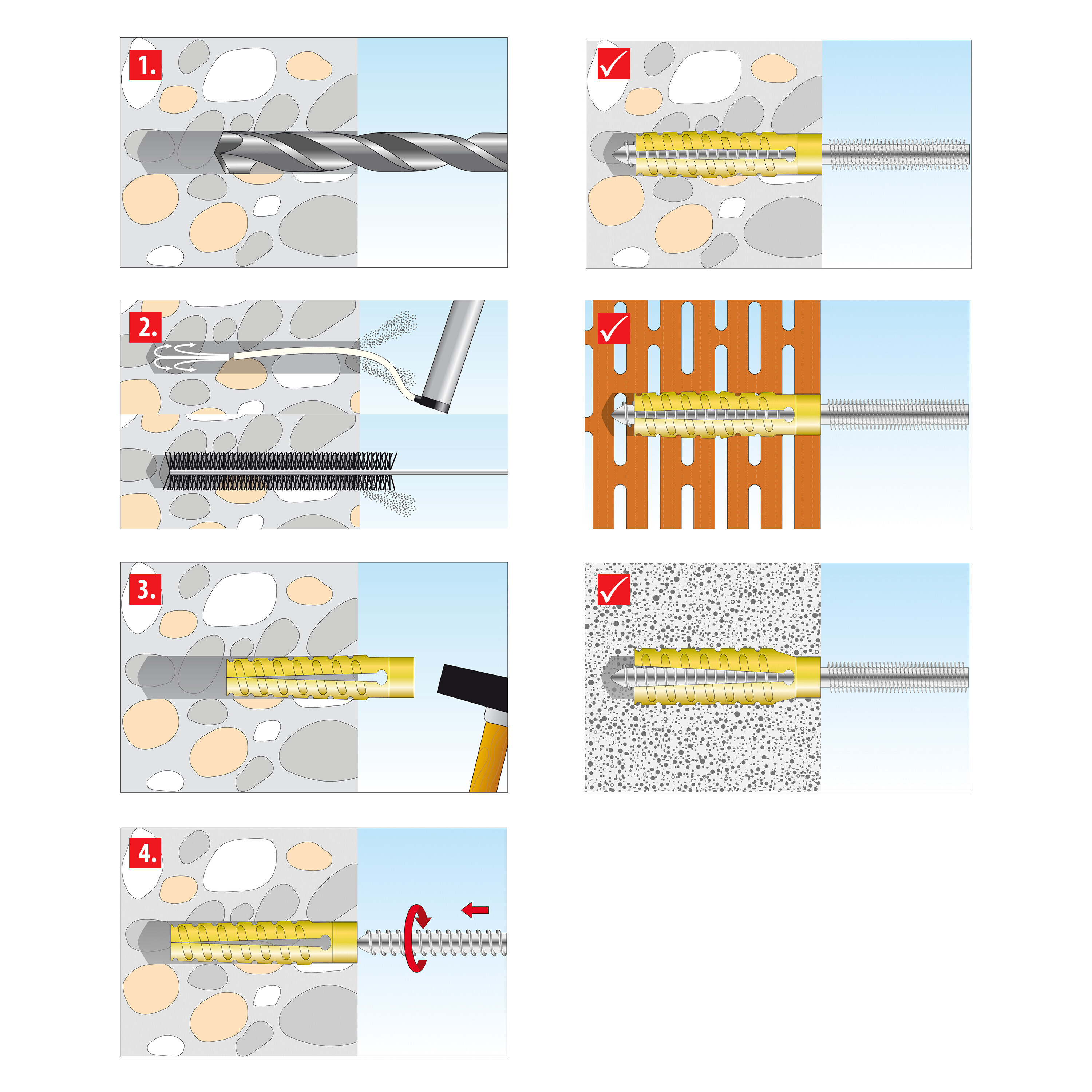 1.

2.

3.

4.